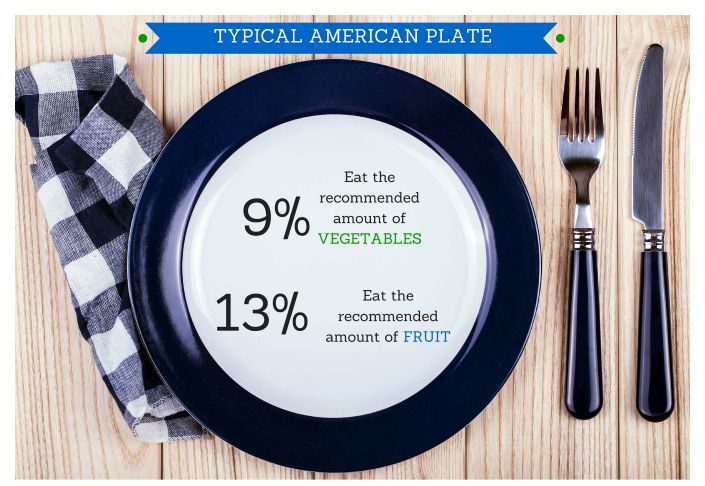 TYPICAL AMERICAN PLATE

9%

Eat the recommended amount of VEGETABLES

13%

Eat the recommended amount of FRUIT